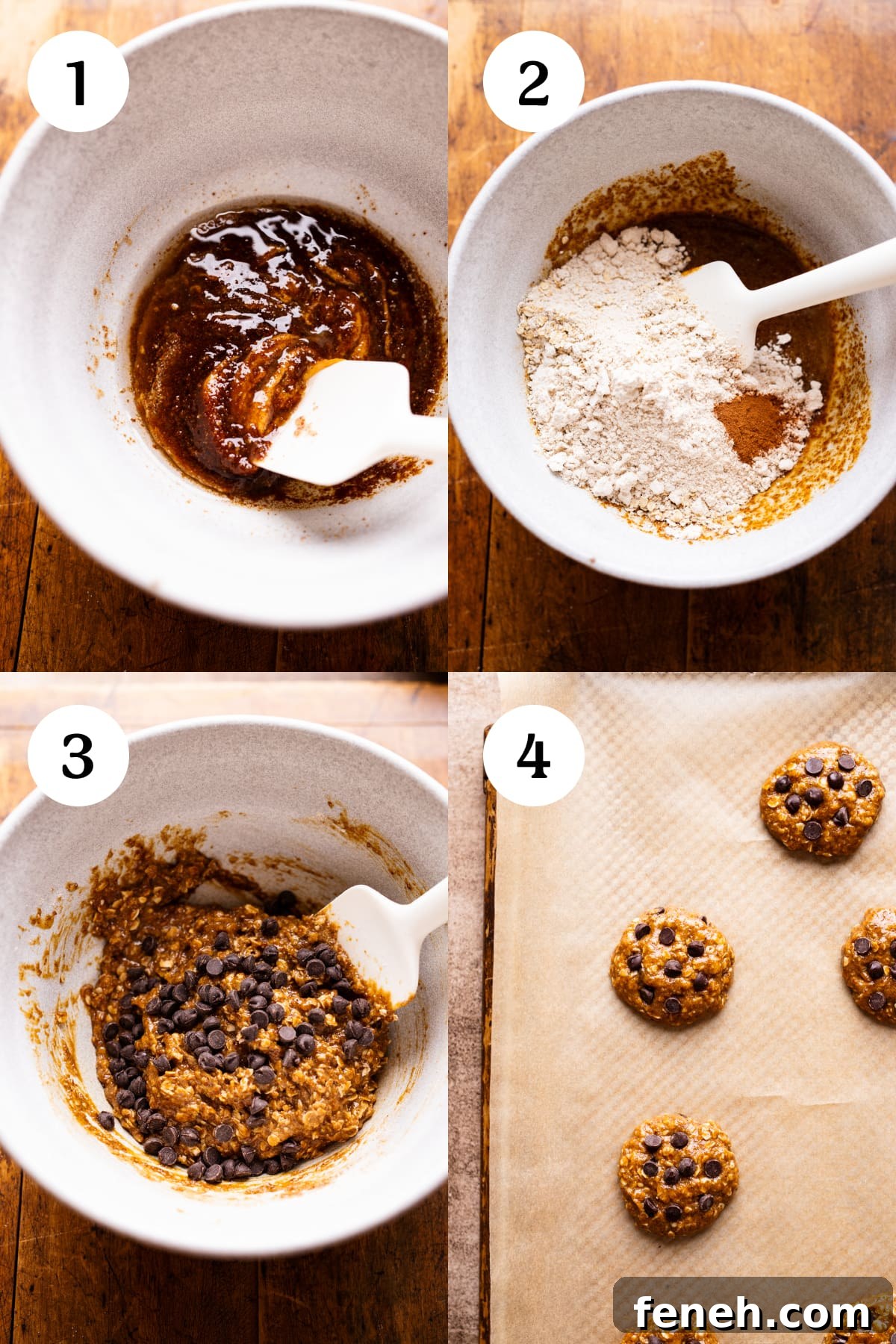 1

2

3

4

feneh.com