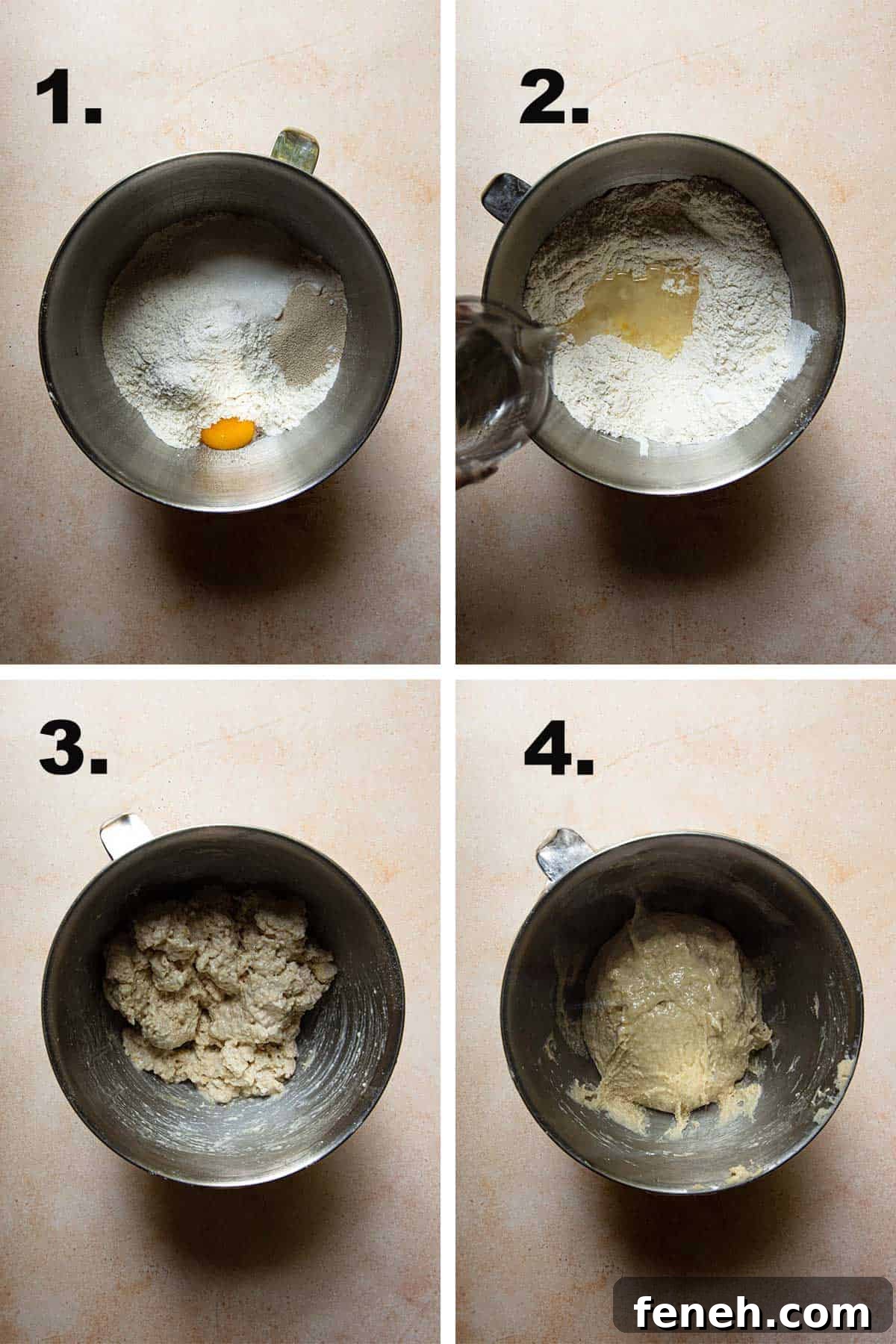 1.

2.

3.

4.

feneh.com