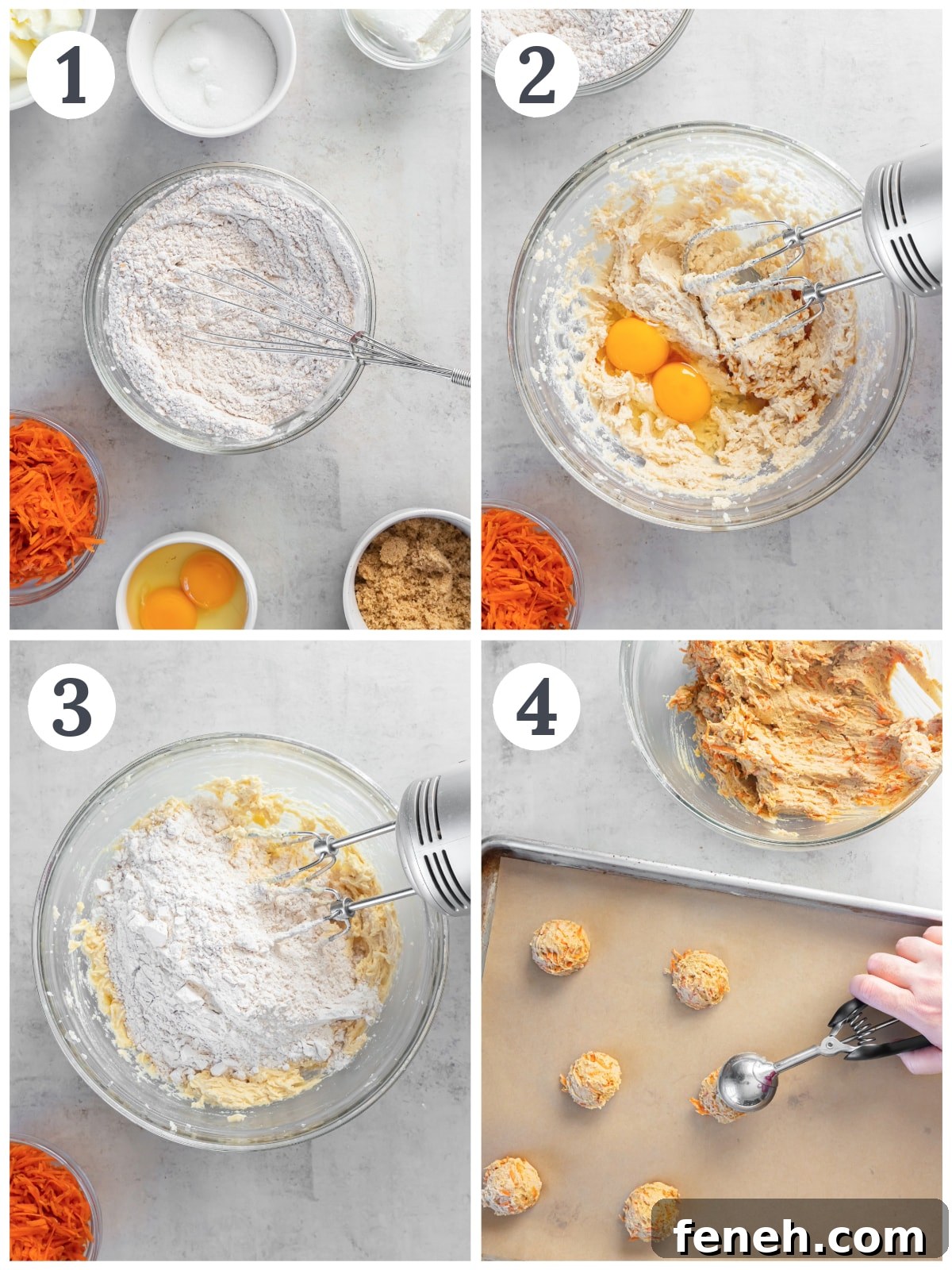 1
2
3
4
feneh.com